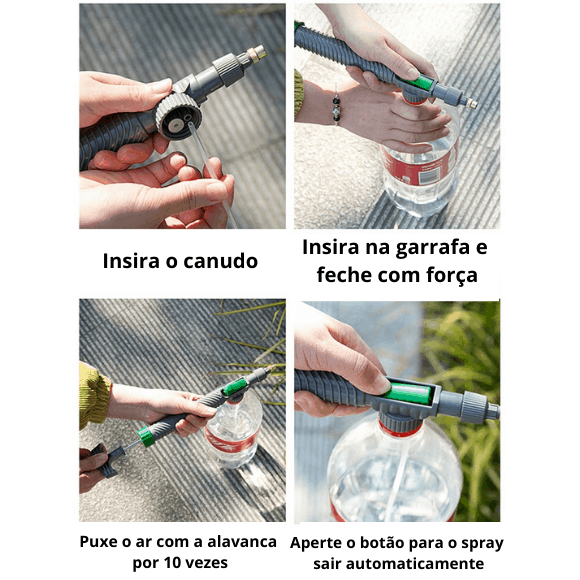 Insira o canudo

Insira na garrafa e feche com força

Puxe o ar com a alavanca por 10 vezes

Aperte o botão para o spray sair automaticamente